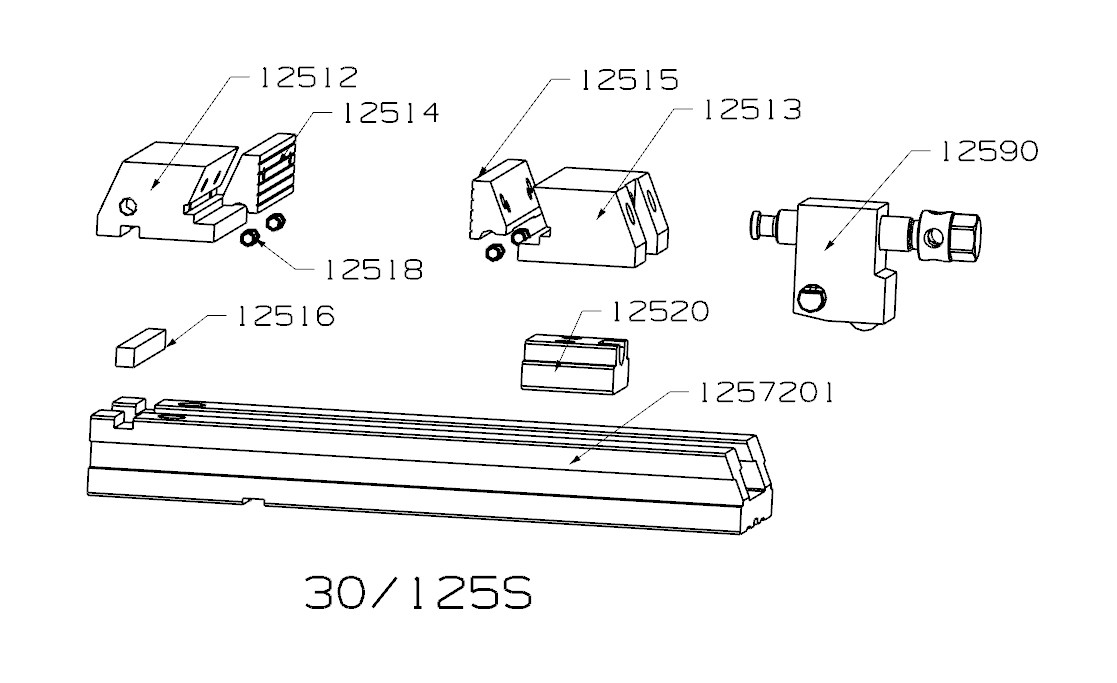 12512
12514
12515
12513
12590
12518
12516
12520
1257201
30/125S